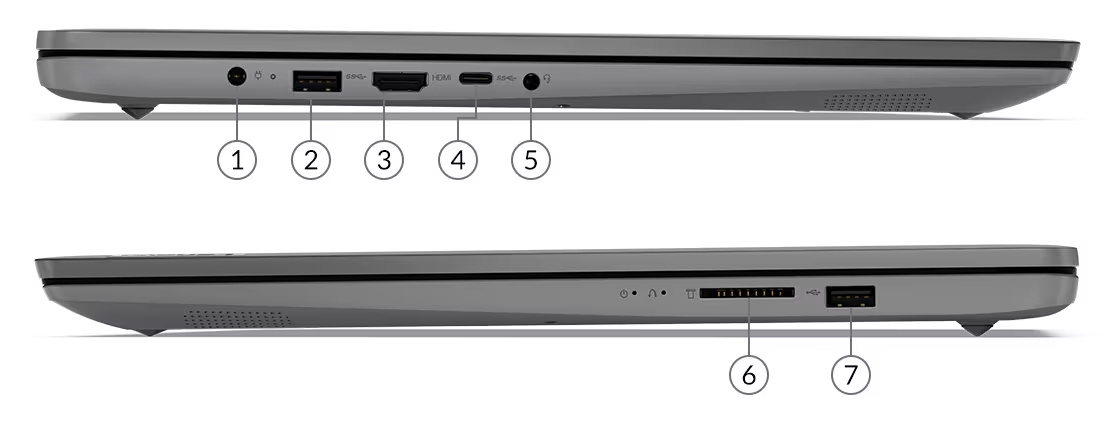 HDMI

1

2

3

4

5

6

7