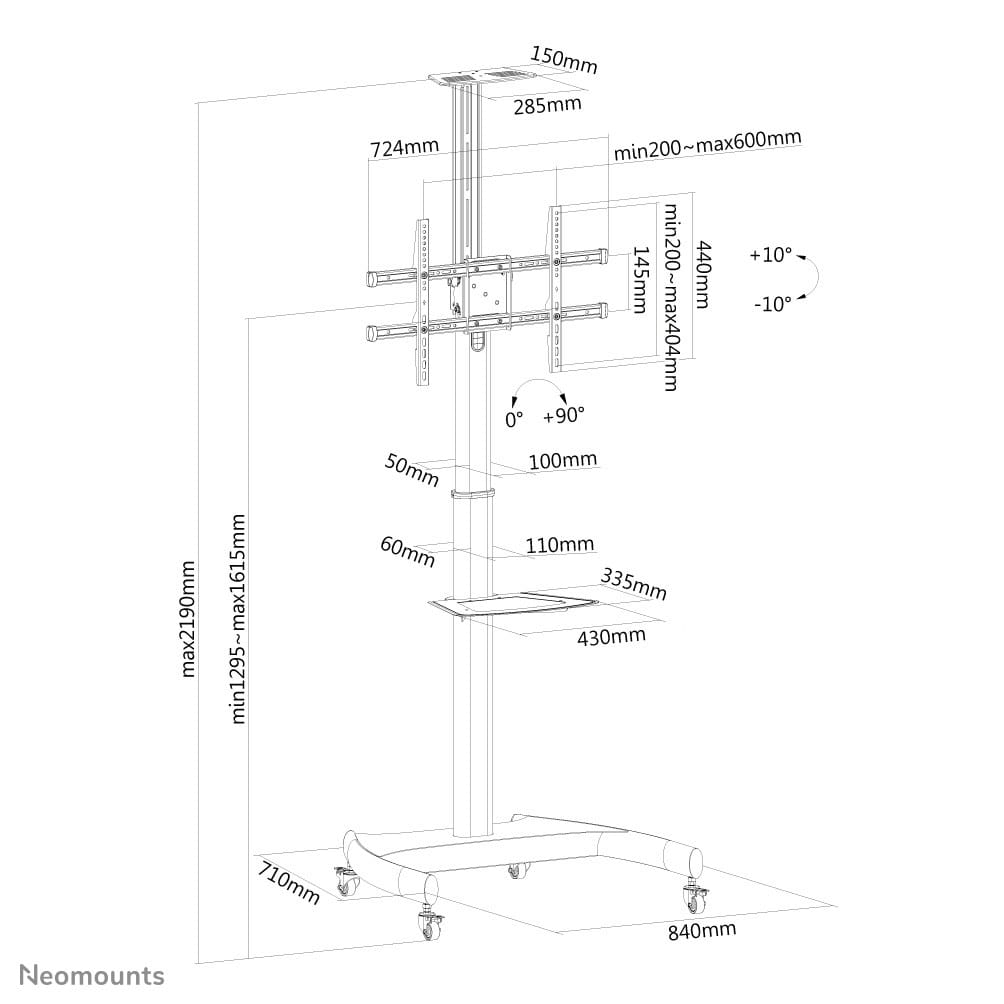 150mm
285mm
724mm
min200~max600mm
min200~max404mm
440mm
145mm
+10°
-10°
0°
+90°
50mm
100mm
60mm
110mm
335mm
430mm
max2190mm
min1295~max1615mm
710mm
840mm
Neomounts